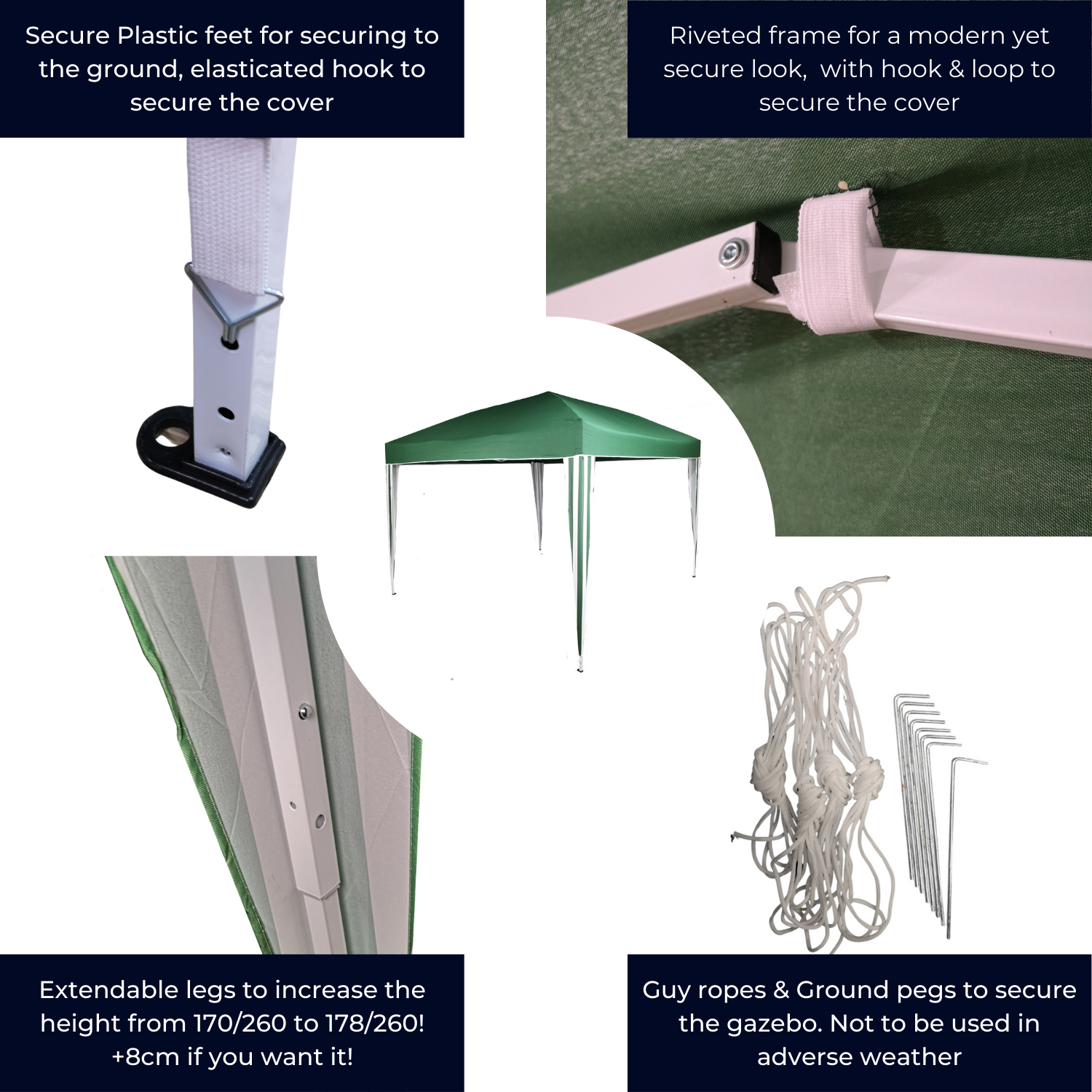 Secure Plastic feet for securing to the ground, elasticated hook to secure the cover

Riveted frame for a modern yet secure look, with hook & loop to secure the cover

Extendable legs to increase the height from 170/260 to 178/260! +8cm if you want it!

Guy ropes & Ground pegs to secure the gazebo. Not to be used in adverse weather