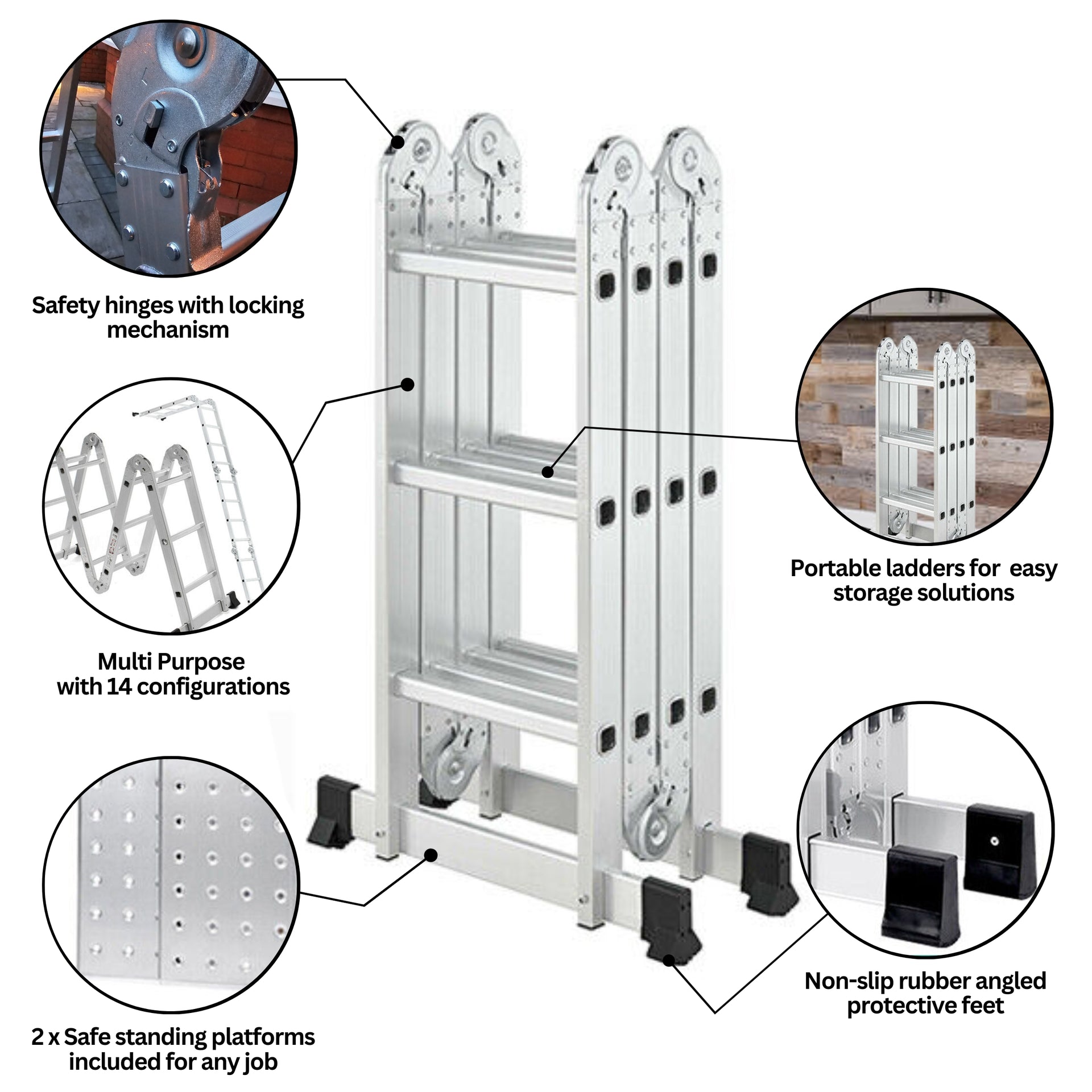 Safety hinges with locking mechanism

Multi Purpose with 14 configurations

2 x Safe standing platforms included for any job

Portable ladders for easy storage solutions

Non-slip rubber angled protective feet